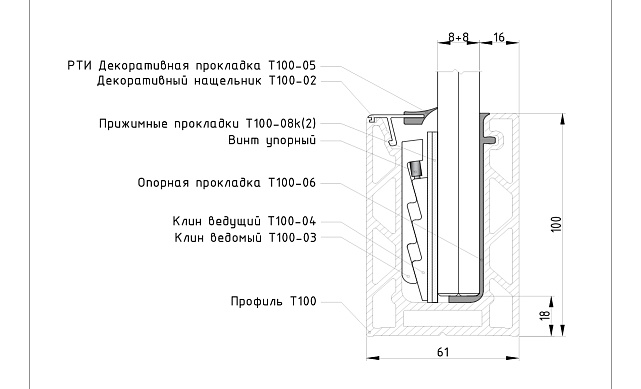 8+8
16
РТИ Декоративная прокладка Т100-05
Декоративный нащельник Т100-02
Прижимные прокладки Т100-08k(2)
Винт упорный
Опорная прокладка Т100-06
Клин ведущий Т100-04
Клин ведомый Т100-03
Профиль Т100
100
18
61