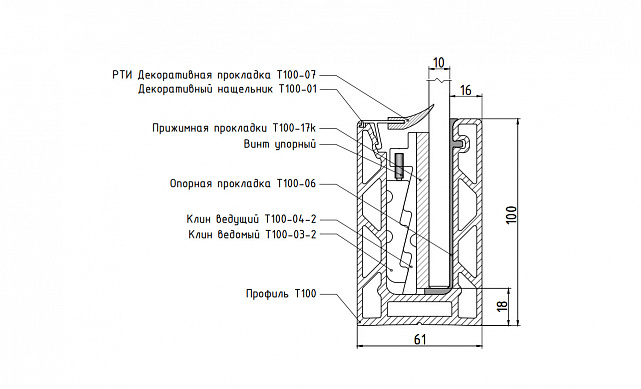 РТИ Декоративная прокладка Т100-07
Декоративный нащельник Т100-01

Прижимная прокладки Т100-17k
Винт упорный

Опорная прокладка Т100-06

Клин ведущий Т100-04-2
Клин ведомый Т100-03-2

Профиль Т100

10
16
100
18
61